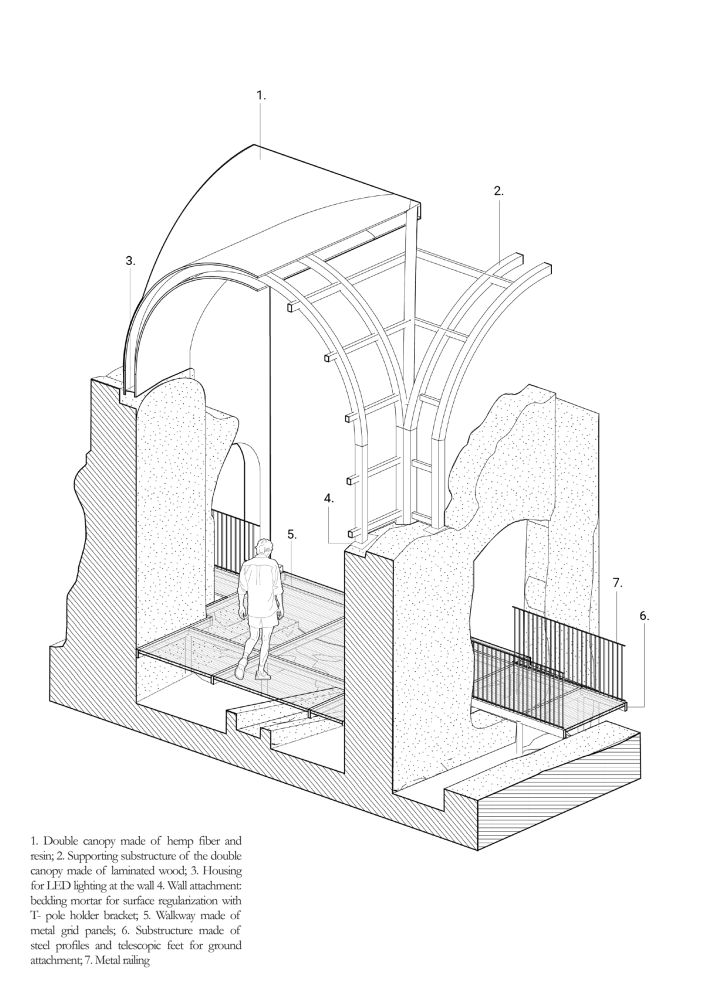 1.

2.

3.

4.

5.

7.

6.

1. Double canopy made of hemp fiber and resin; 2. Supporting substructure of the double canopy made of laminated wood; 3. Housing for LED lighting at the wall 4. Wall attachment: bedding mortar for surface regularization with T- pole holder bracket; 5. Walkway made of metal grid panels; 6. Substructure made of steel profiles and telescopic feet for ground attachment; 7. Metal railing